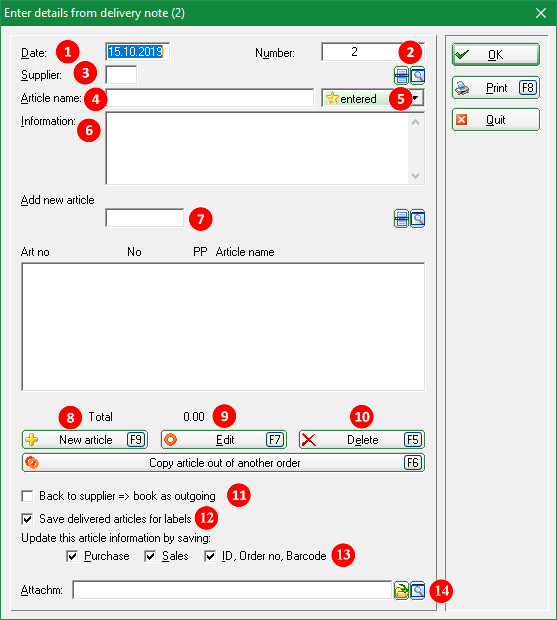 Enter details from delivery note (2)

Date: 1 15.10.2019
Number: 2 2
Supplier: 3
Article name: 4
entered 5
Information: 6

Add new article
7

Art no No PP Article name

8 Total 0.00 9 10
New article F9
Edit F7
Delete F5
Copy article out of another order F6

Back to supplier => book as outgoing 11
Save delivered articles for labels 12
Update this article information by saving:
Purchase Sales ID, Order no, Barcode 13

Attachm: 14

OK
Print F8
Quit